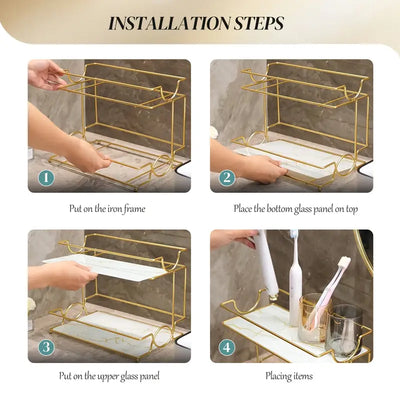 INSTALLATION STEPS

1

Put on the iron frame

2

Place the bottom glass panel on top

3

Put on the upper glass panel

4

Placing items